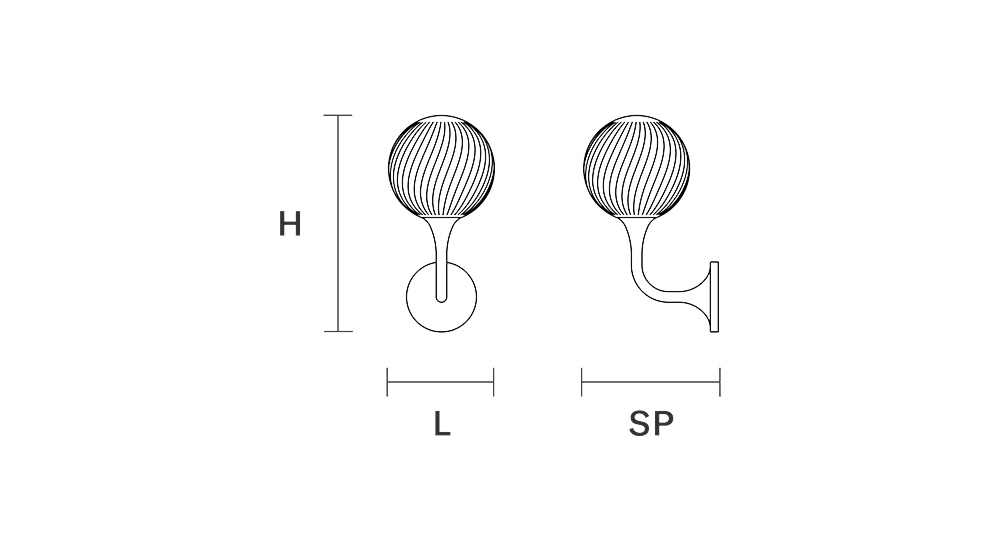 H

L

SP