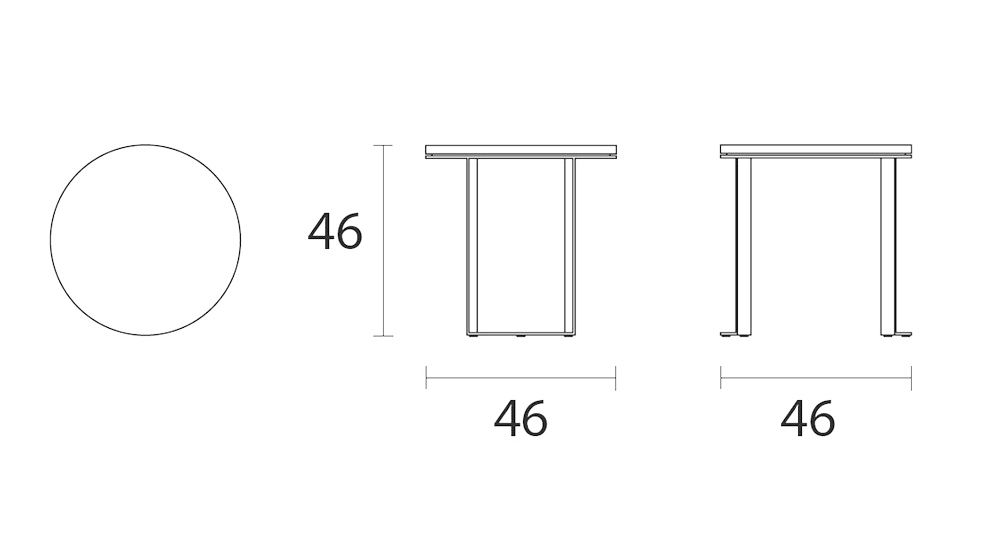 46

46

46