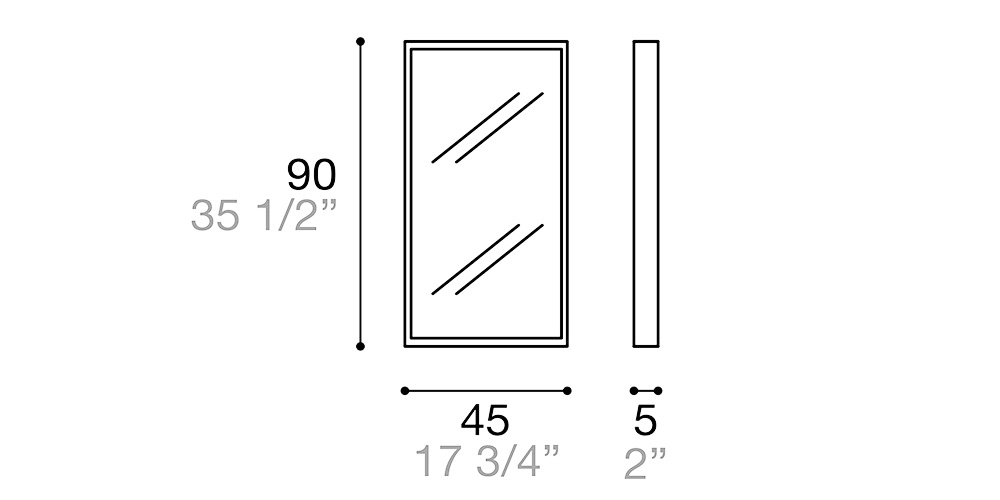 90
35 1/2”

45
17 3/4”

5
2”