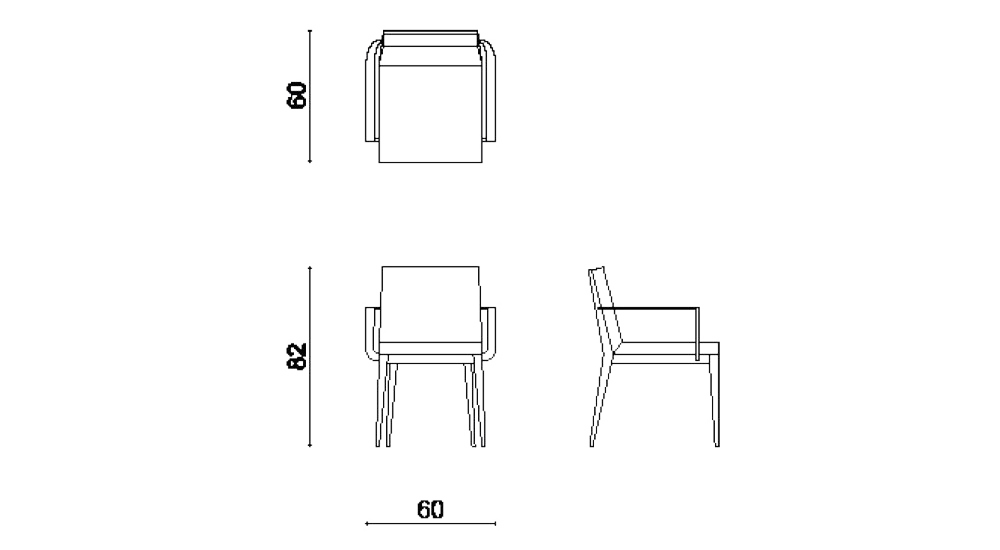 60

82

60