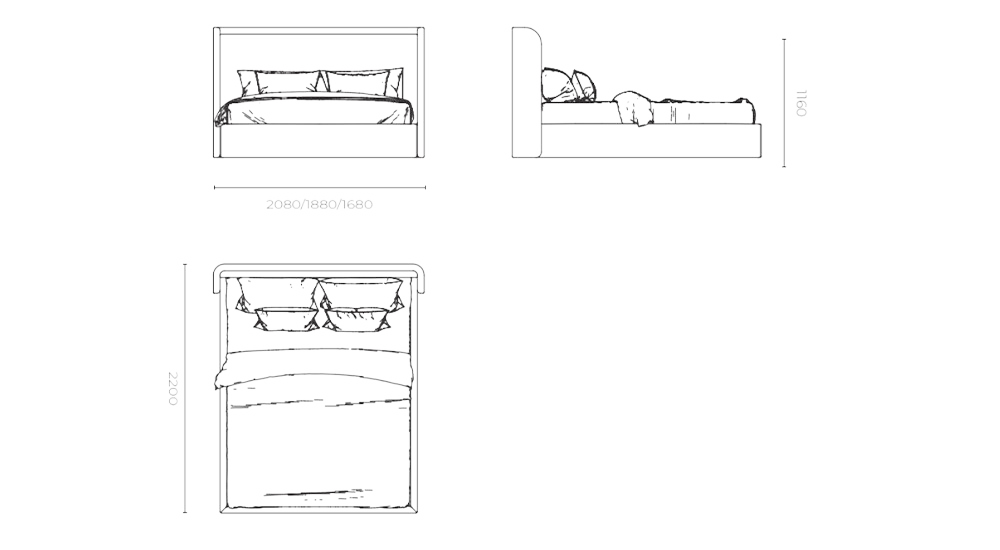 2080/1880/1680

1160

2200