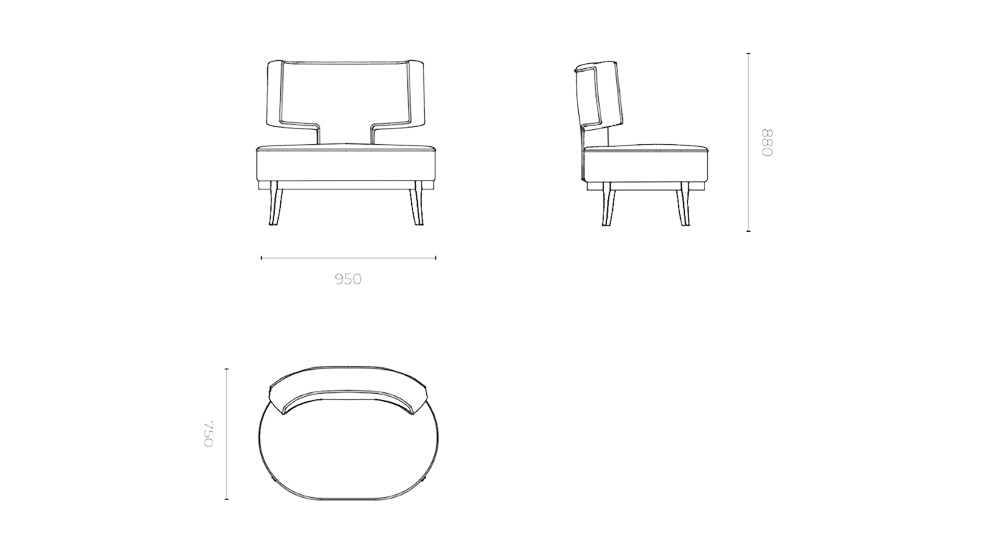 880

950

750