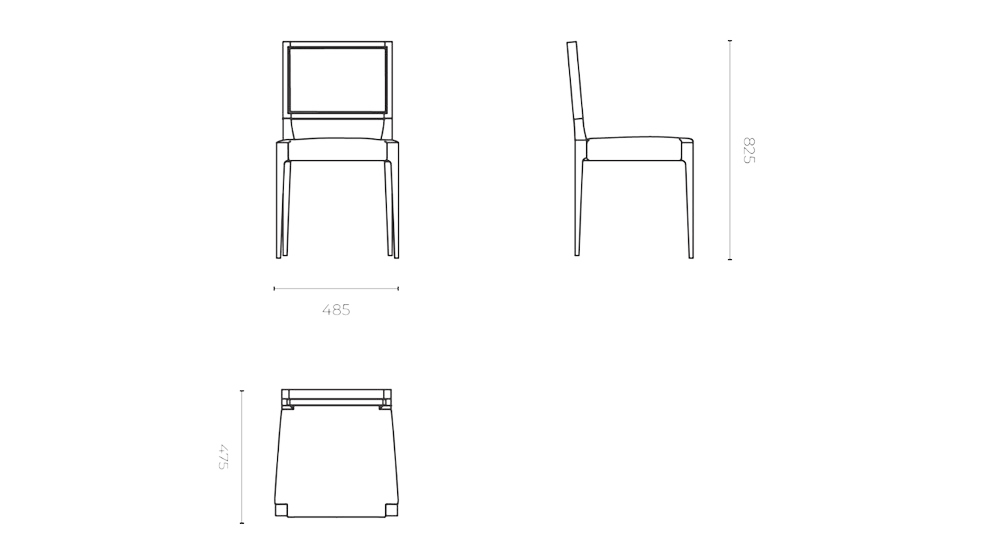 825

485

475