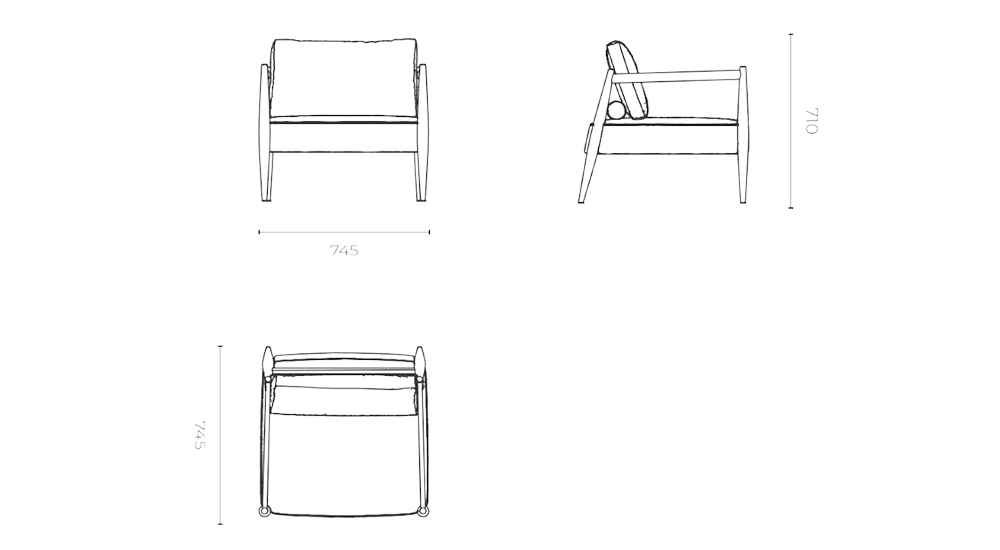 745

710

745