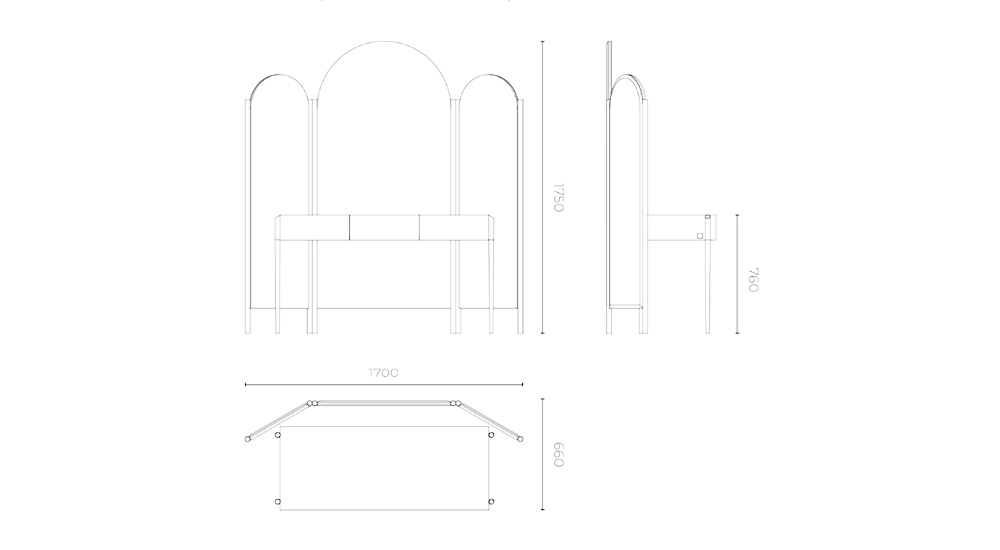 1750

760

1700

660