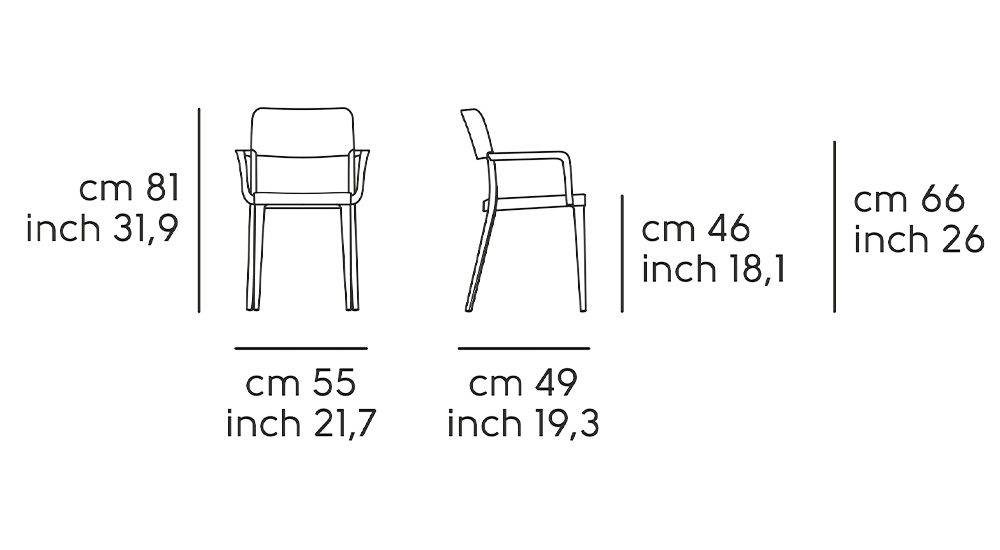 cm 81
inch 31,9

cm 46
inch 18,1

cm 66
inch 26

cm 55
inch 21,7

cm 49
inch 19,3