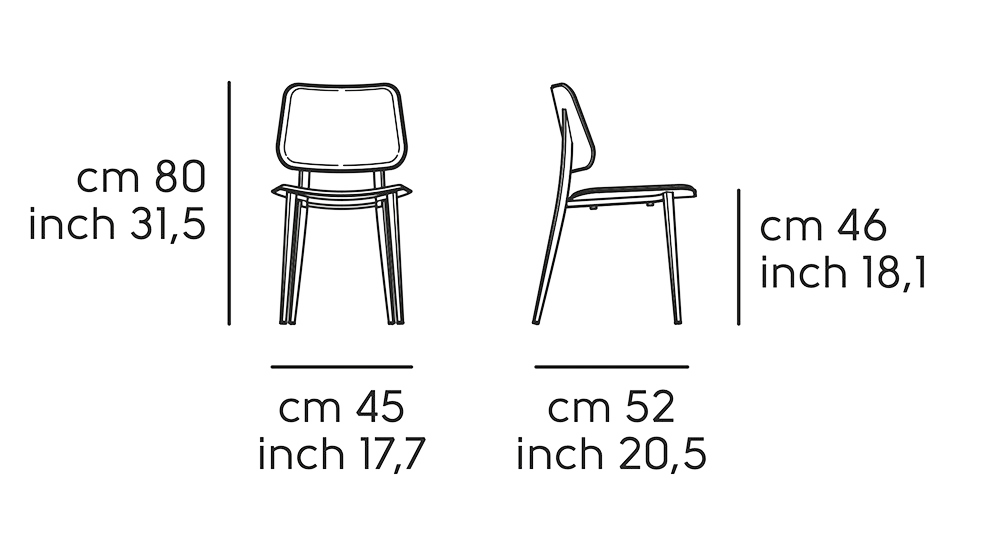 cm 80
inch 31,5

cm 46
inch 18,1

cm 45
inch 17,7

cm 52
inch 20,5