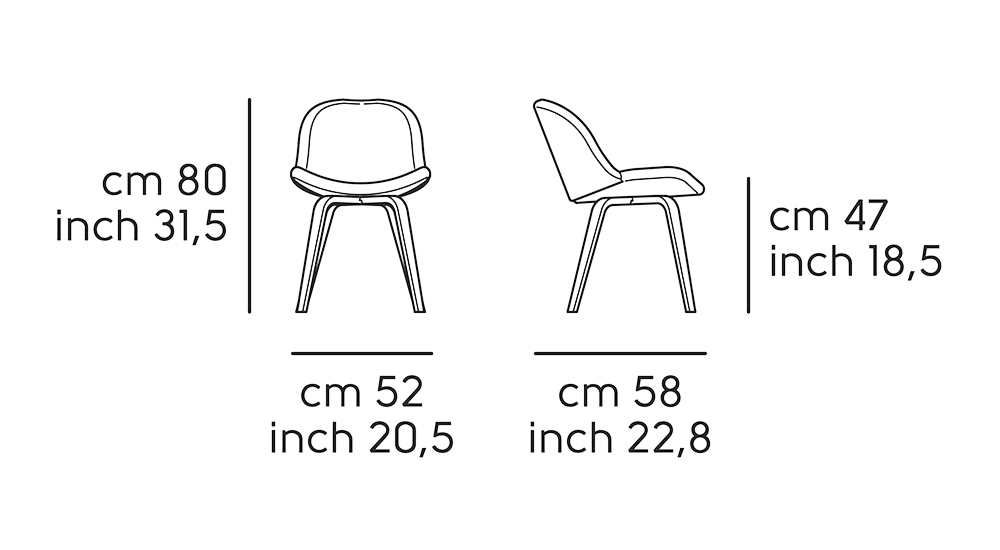 cm 80
inch 31,5

cm 47
inch 18,5

cm 52
inch 20,5

cm 58
inch 22,8