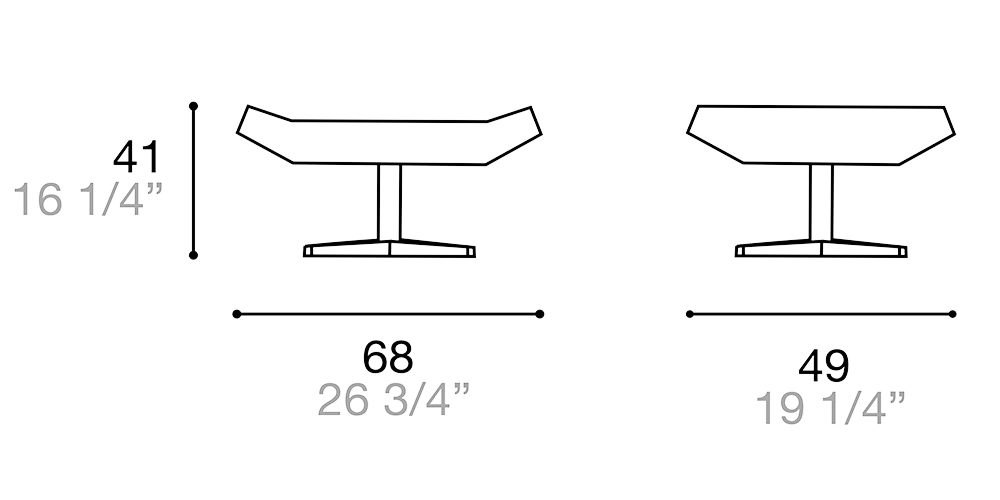 41
16 1/4”

68
26 3/4”

49
19 1/4”