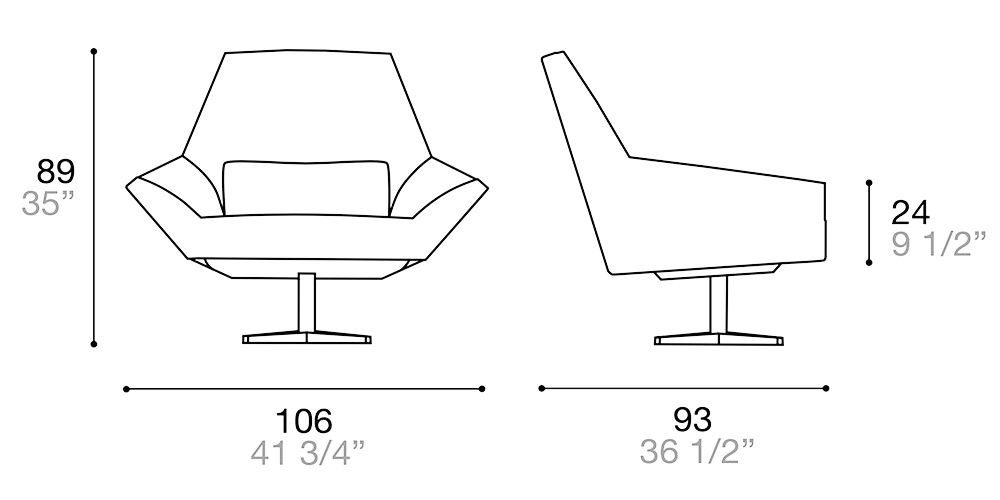 89
35”

24
9 1/2”

106
41 3/4”

93
36 1/2”