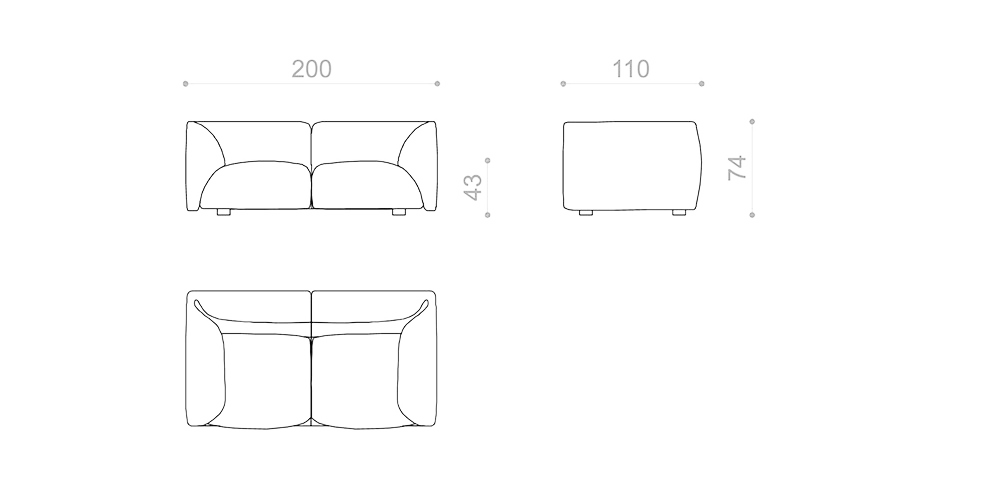 200

110

43

74