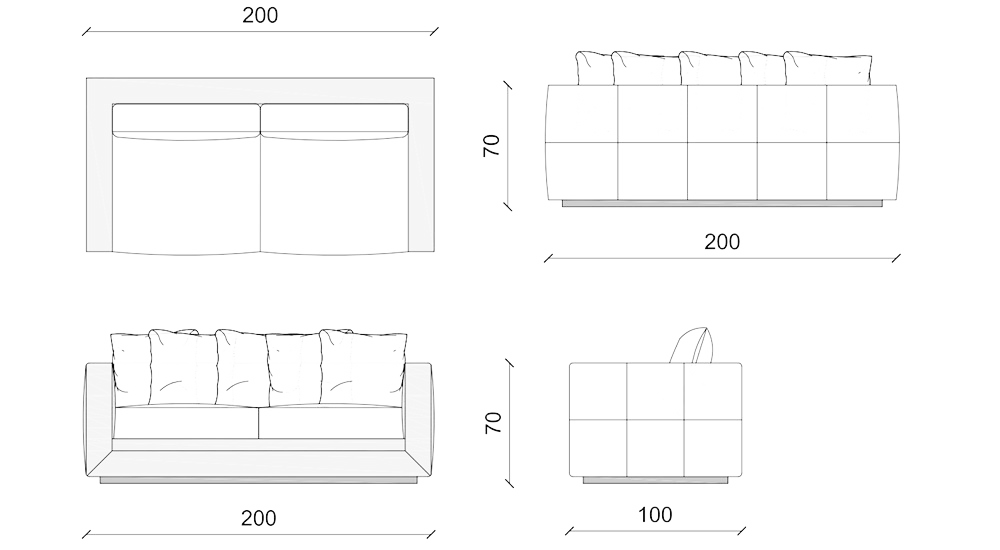 200

70

200

70

200

100