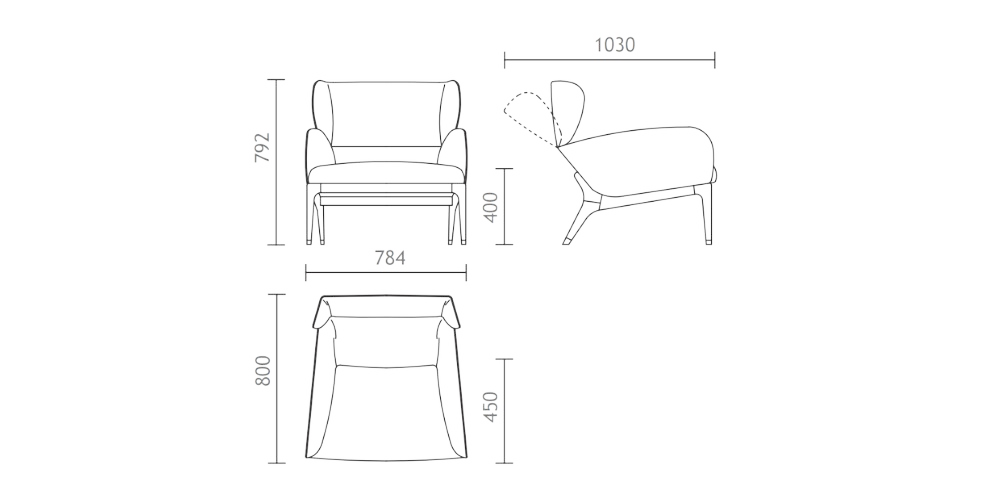 1030

792

400

784

800

450