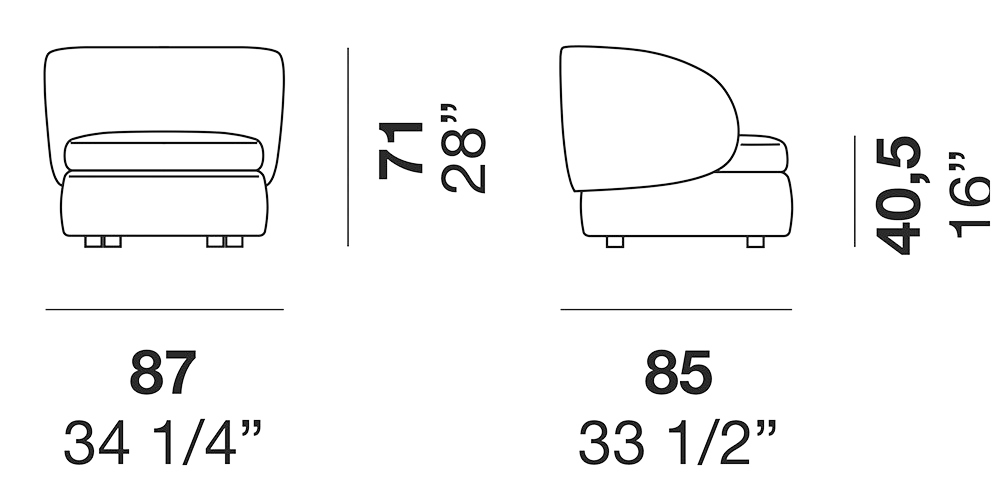 71
28”

40,5
16”

87
34 1/4”

85
33 1/2”