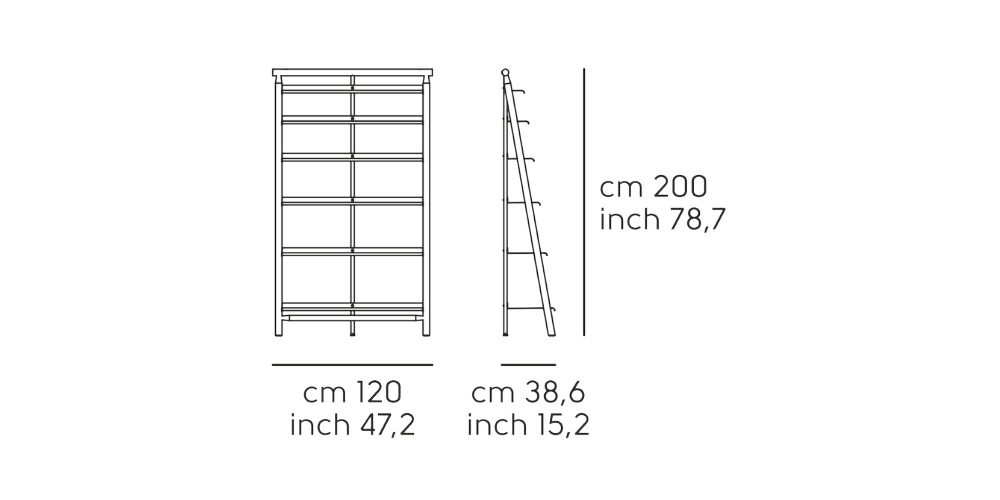 cm 200
inch 78,7

cm 120
inch 47,2

cm 38,6
inch 15,2