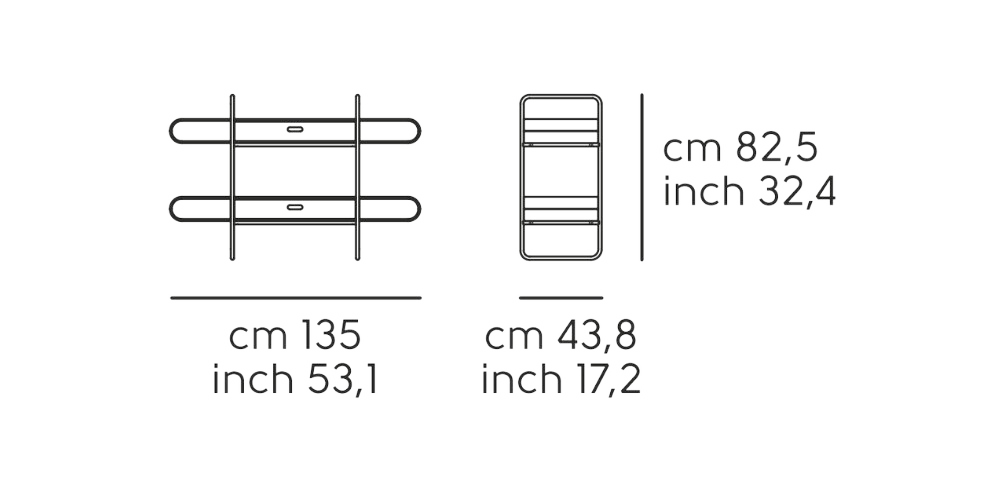 cm 82,5
inch 32,4

cm 135
inch 53,1

cm 43,8
inch 17,2